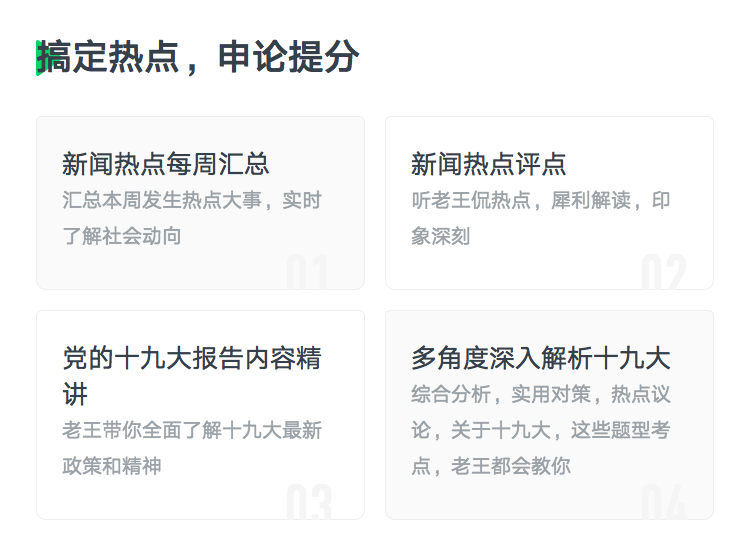 搞定热点，申论提分

新闻热点每周汇总
汇总本周发生热点大事，实时了解社会动向
01

新闻热点评点
听老王侃热点，犀利解读，印象深刻
02

党的十九大报告内容精讲
老王带你全面了解十九大最新政策和精神
03

多角度深入解析十九大
综合分析，实用对策，热点议论，关于十九大，这些题型考点，老王都会教你
04