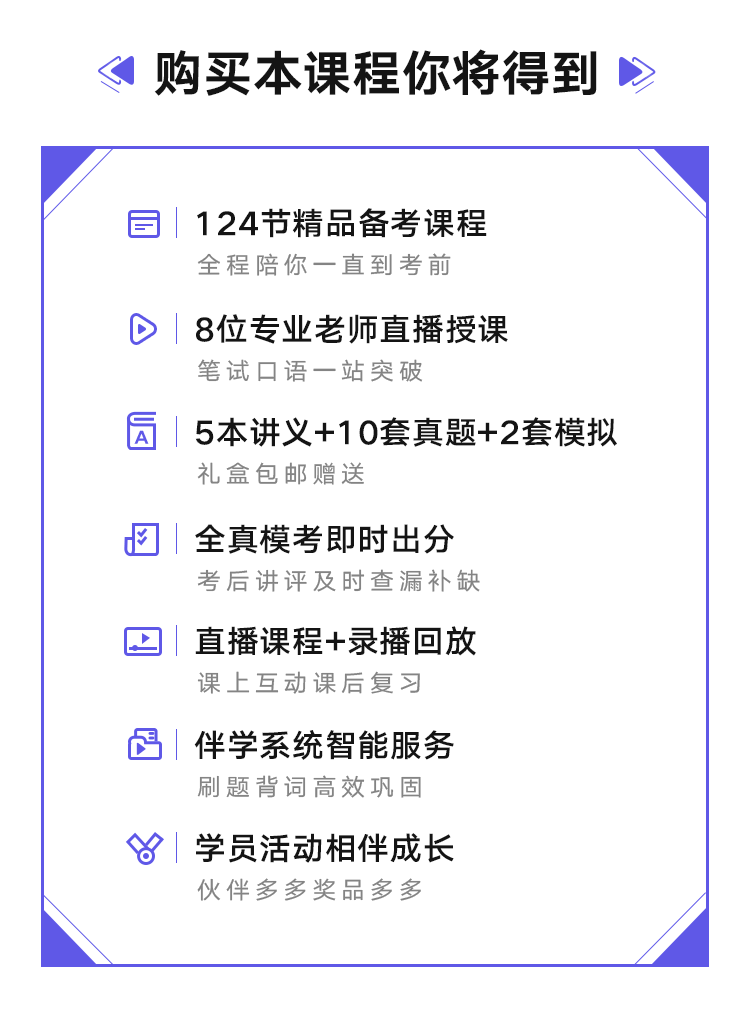 购买本课程你将得到

124节精品备考课程
全程陪你一直到考前

8位专业老师直播授课
笔试口语一站突破

5本讲义+10套真题+2套模拟
礼盒包邮赠送

全真模考即时出分
考后讲评及时查漏补缺

直播课程+录播回放
课上互动课后复习

伴学系统智能服务
刷题背词高效巩固

学员活动相伴成长
伙伴多多奖品多多