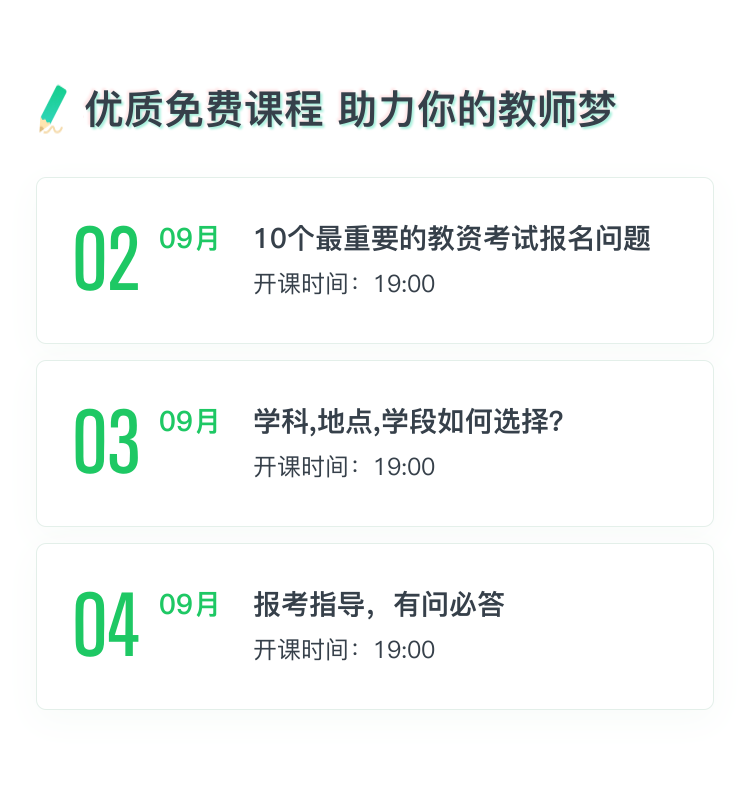 优质免费课程 助力你的教师梦

02 09月 10个最重要的教资考试报名问题
开课时间：19:00

03 09月 学科,地点,学段如何选择?
开课时间：19:00

04 09月 报考指导，有问必答
开课时间：19:00