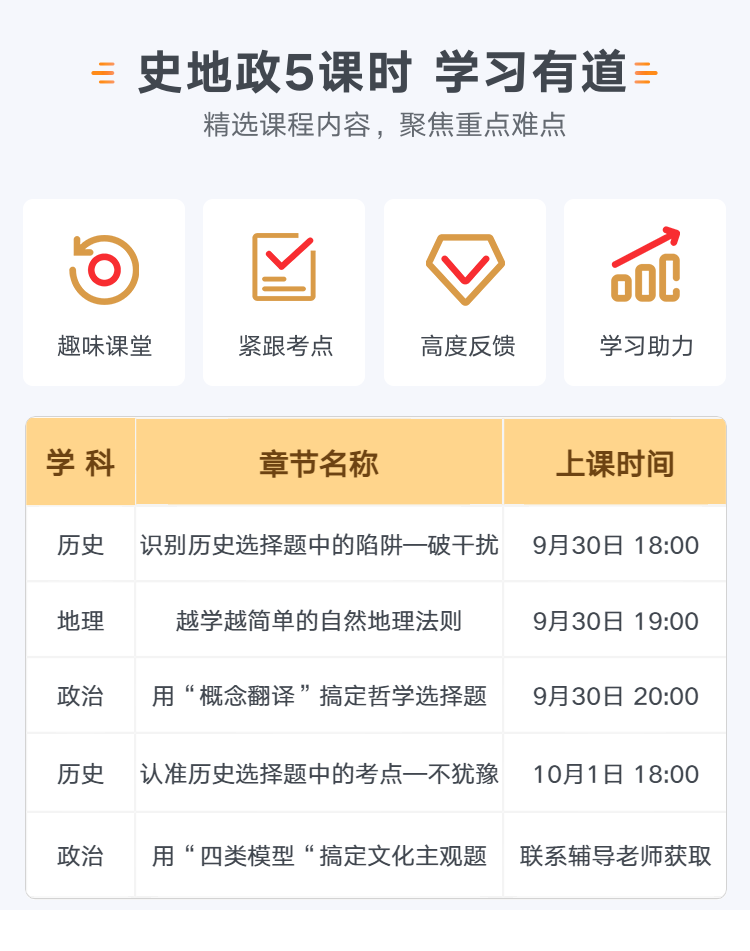 史地政5课时 学习有道

精选课程内容，聚焦重点难点

趣味课堂

紧跟考点

高度反馈

学习助力

| 学 科 | 章节名称 | 上课时间 |
|---|---|---|
| 历史 | 识别历史选择题中的陷阱—破干扰 | 9月30日 18:00 |
| 地理 | 越学越简单的自然地理法则 | 9月30日 19:00 |
| 政治 | 用“概念翻译”搞定哲学选择题 | 9月30日 20:00 |
| 历史 | 认准历史选择题中的考点—不犹豫 | 10月1日 18:00 |
| 政治 | 用“四类模型“搞定文化主观题 | 联系辅导老师获取 |