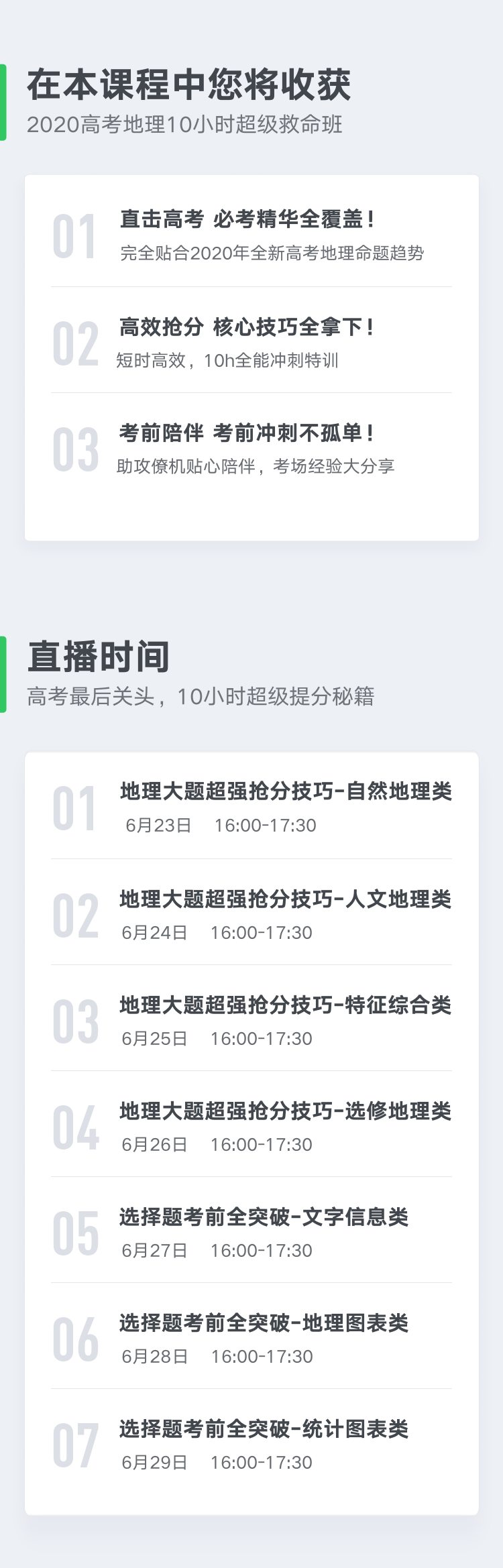 在本课程中您将收获

2020高考地理10小时超级救命班

01
直击高考 必考精华全覆盖！
完全贴合2020年全新高考地理命题趋势

02
高效抢分 核心技巧全拿下！
短时高效，10h全能冲刺特训

03
考前陪伴 考前冲刺不孤单！
助攻僚机贴心陪伴，考场经验大分享

直播时间

高考最后关头，10小时超级提分秘籍

01
地理大题超强抢分技巧-自然地理类
6月23日 16:00-17:30

02
地理大题超强抢分技巧-人文地理类
6月24日 16:00-17:30

03
地理大题超强抢分技巧-特征综合类
6月25日 16:00-17:30

04
地理大题超强抢分技巧-选修地理类
6月26日 16:00-17:30

05
选择题考前全突破-文字信息类
6月27日 16:00-17:30

06
选择题考前全突破-地理图表类
6月28日 16:00-17:30

07
选择题考前全突破-统计图表类
6月29日 16:00-17:30