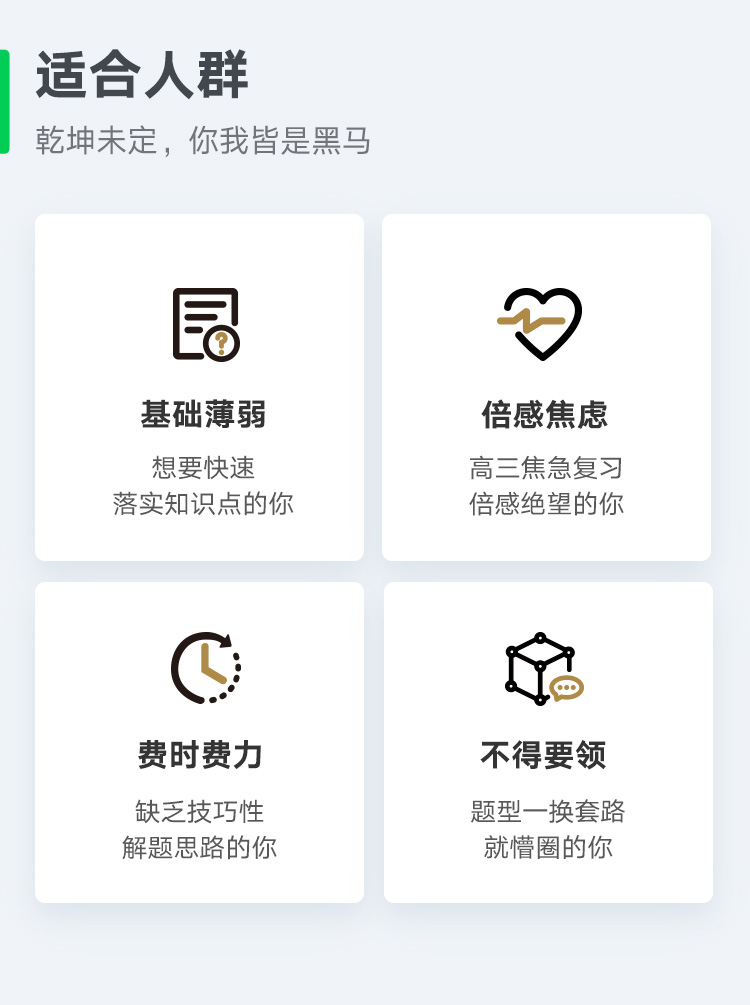 适合人群

乾坤未定，你我皆是黑马

基础薄弱

想要快速
落实知识点的你

倍感焦虑

高三焦急复习
倍感绝望的你

费时费力

缺乏技巧性
解题思路的你

不得要领

题型一换套路
就懵圈的你