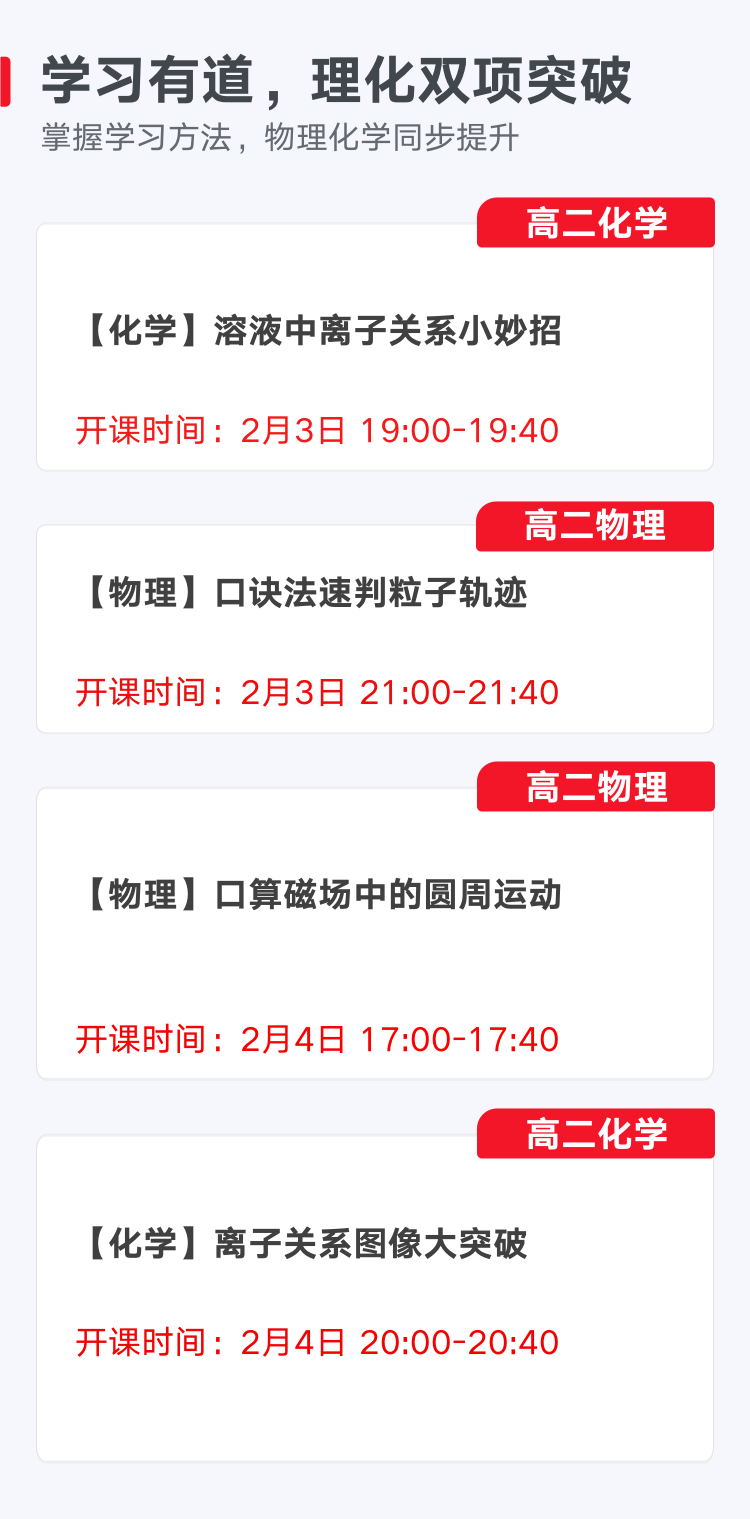 学习有道，理化双项突破

掌握学习方法，物理化学同步提升

高二化学

【化学】溶液中离子关系小妙招

开课时间：2月3日 19:00-19:40

高二物理

【物理】口诀法速判粒子轨迹

开课时间：2月3日 21:00-21:40

高二物理

【物理】口算磁场中的圆周运动

开课时间：2月4日 17:00-17:40

高二化学

【化学】离子关系图像大突破

开课时间：2月4日 20:00-20:40