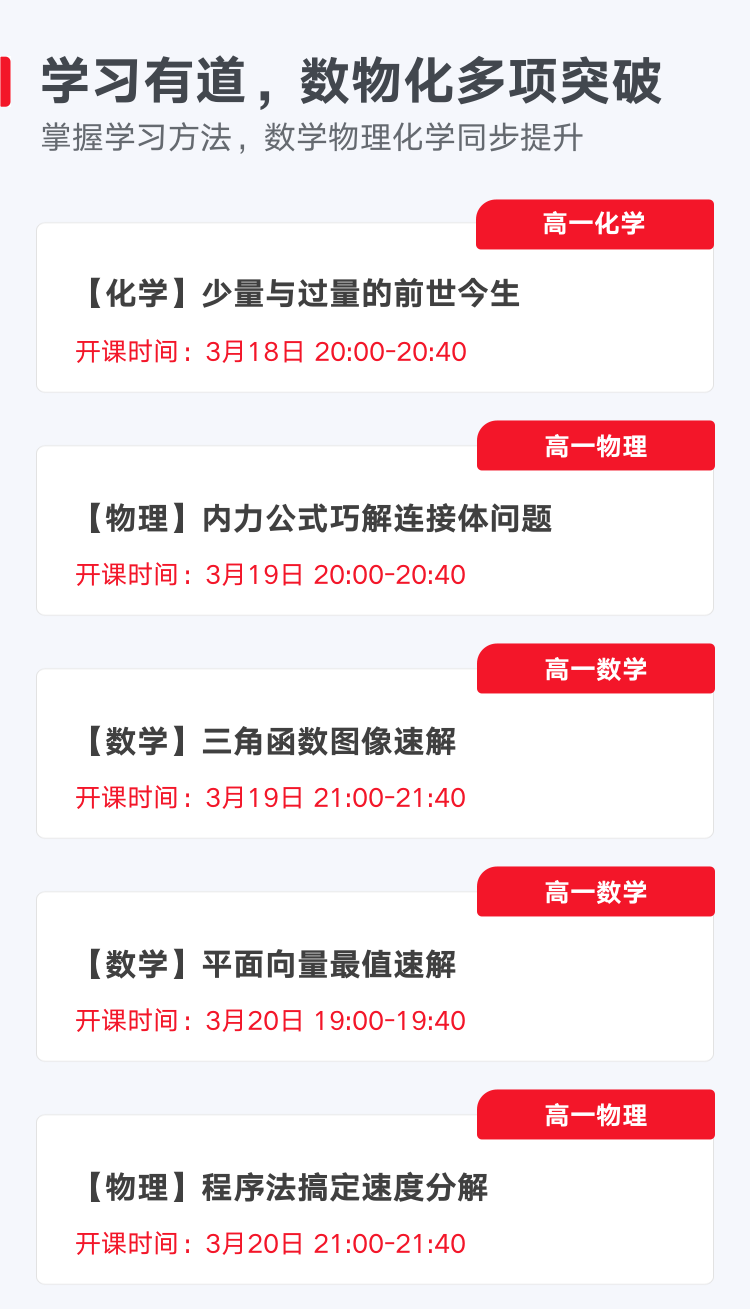 学习有道，数物化多项突破

掌握学习方法，数学物理化学同步提升

高一化学

【化学】少量与过量的前世今生

开课时间：3月18日 20:00-20:40

高一物理

【物理】内力公式巧解连接体问题

开课时间：3月19日 20:00-20:40

高一数学

【数学】三角函数图像速解

开课时间：3月19日 21:00-21:40

高一数学

【数学】平面向量最值速解

开课时间：3月20日 19:00-19:40

高一物理

【物理】程序法搞定速度分解

开课时间：3月20日 21:00-21:40