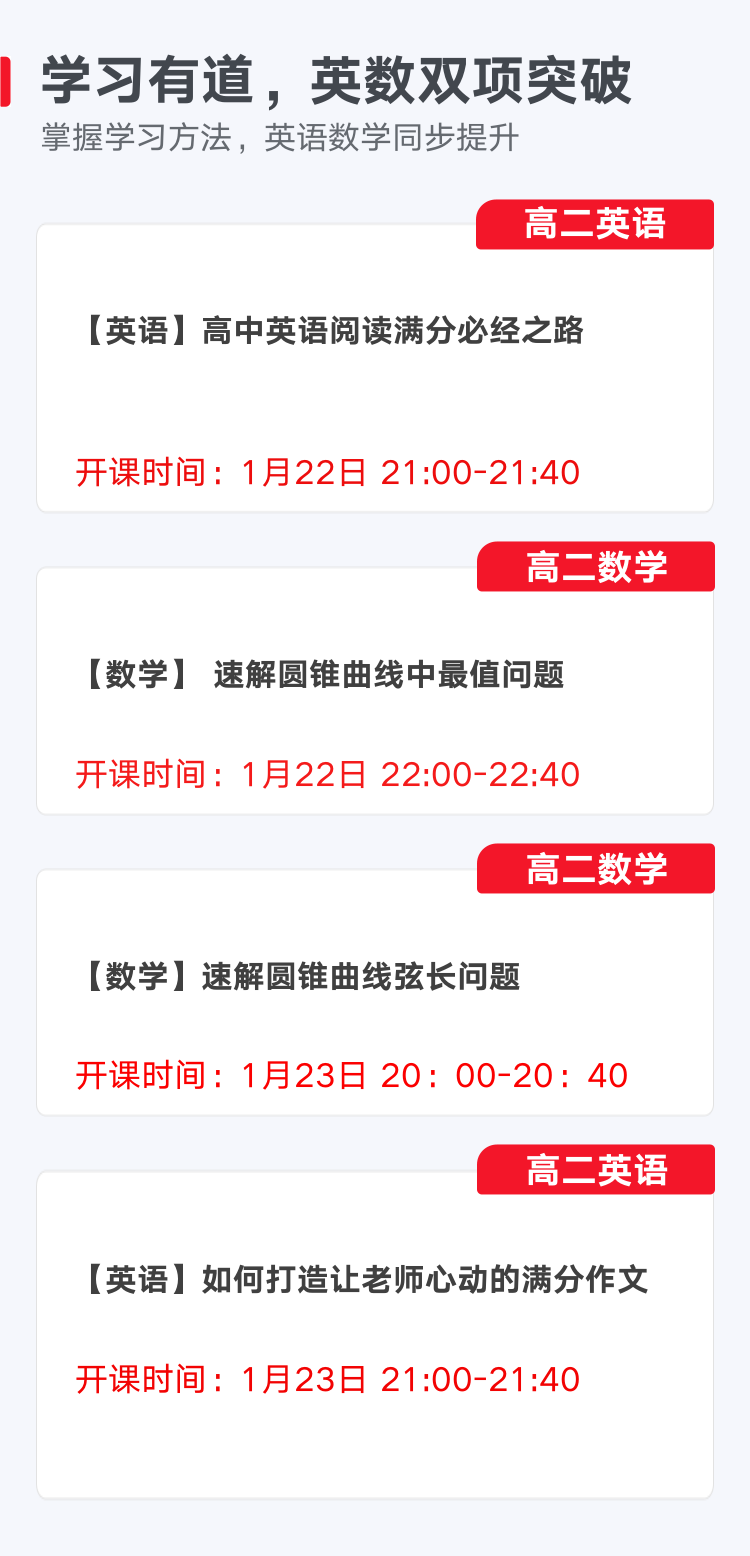 学习有道，英数双项突破
掌握学习方法，英语数学同步提升

高二英语
【英语】高中英语阅读满分必经之路
开课时间：1月22日 21:00-21:40

高二数学
【数学】 速解圆锥曲线中最值问题
开课时间：1月22日 22:00-22:40

高二数学
【数学】速解圆锥曲线弦长问题
开课时间：1月23日 20：00-20：40

高二英语
【英语】如何打造让老师心动的满分作文
开课时间：1月23日 21:00-21:40